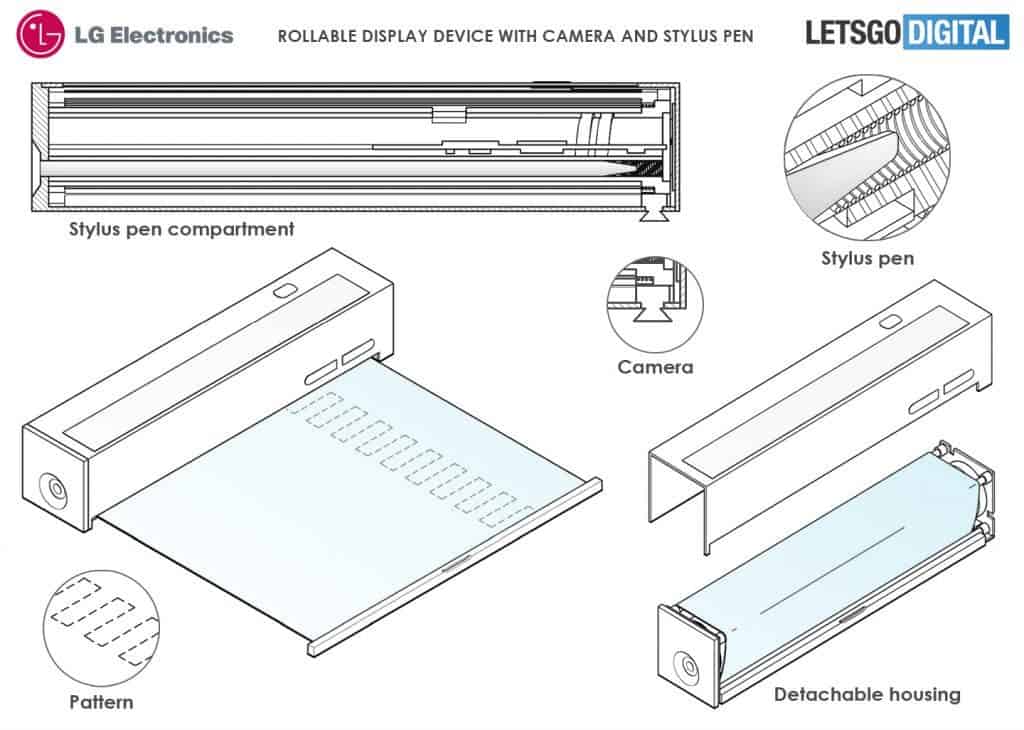 LG Electronics

ROLLABLE DISPLAY DEVICE WITH CAMERA AND STYLUS PEN

LETSGO DIGITAL

Stylus pen compartment

Stylus pen

Camera

Pattern

Detachable housing